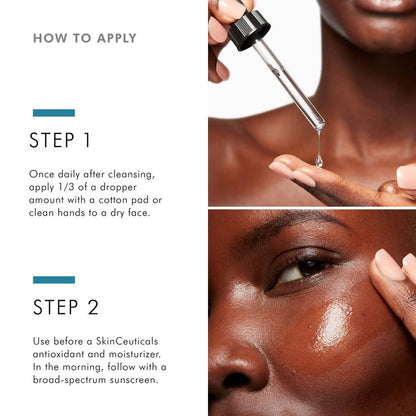 HOW TO APPLY

STEP 1

Once daily after cleansing, apply 1/3 of a dropper amount with a cotton pad or clean hands to a dry face.

STEP 2

Use before a SkinCeuticals antioxidant and moisturizer. In the morning, follow with a broad-spectrum sunscreen.