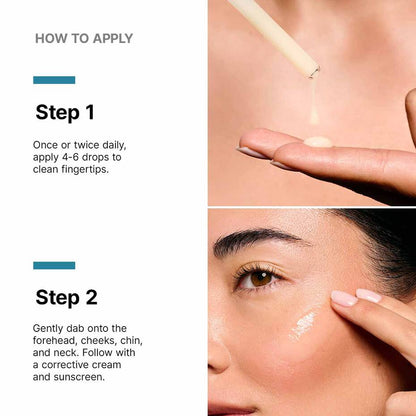 HOW TO APPLY

Step 1

Once or twice daily, apply 4-6 drops to clean fingertips.

Step 2

Gently dab onto the forehead, cheeks, chin, and neck. Follow with a corrective cream and sunscreen.