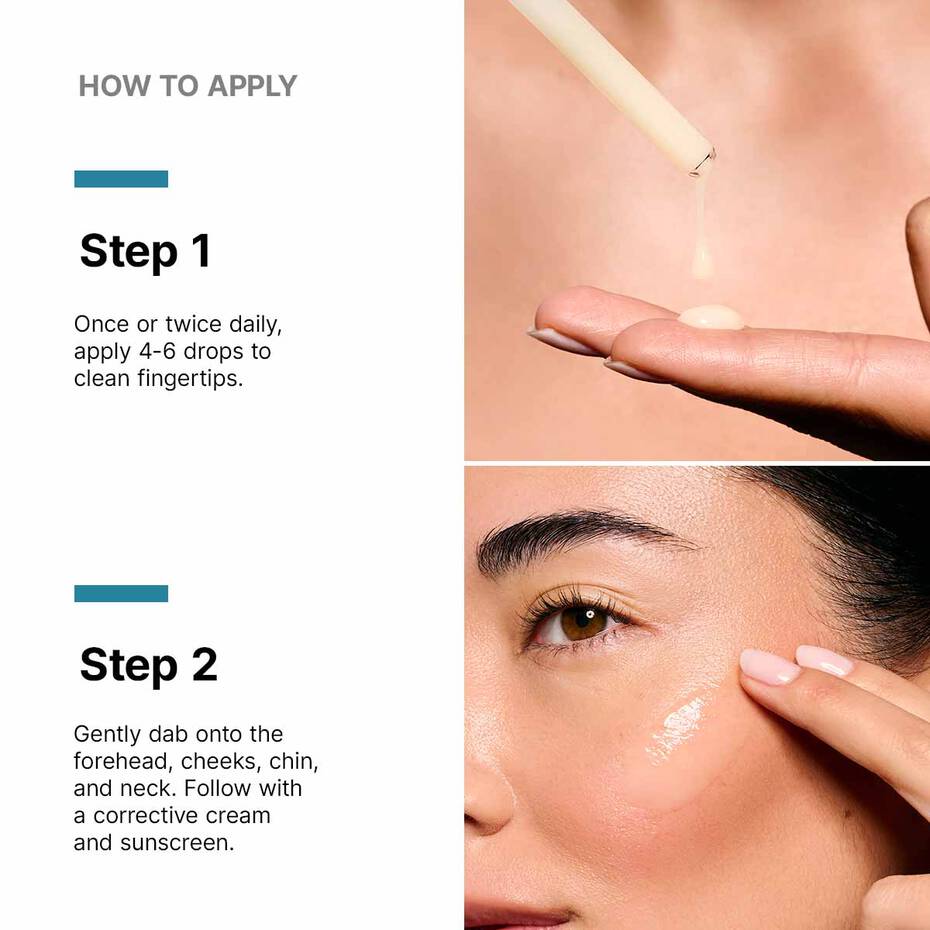 HOW TO APPLY

Step 1

Once or twice daily, apply 4-6 drops to clean fingertips.

Step 2

Gently dab onto the forehead, cheeks, chin, and neck. Follow with a corrective cream and sunscreen.