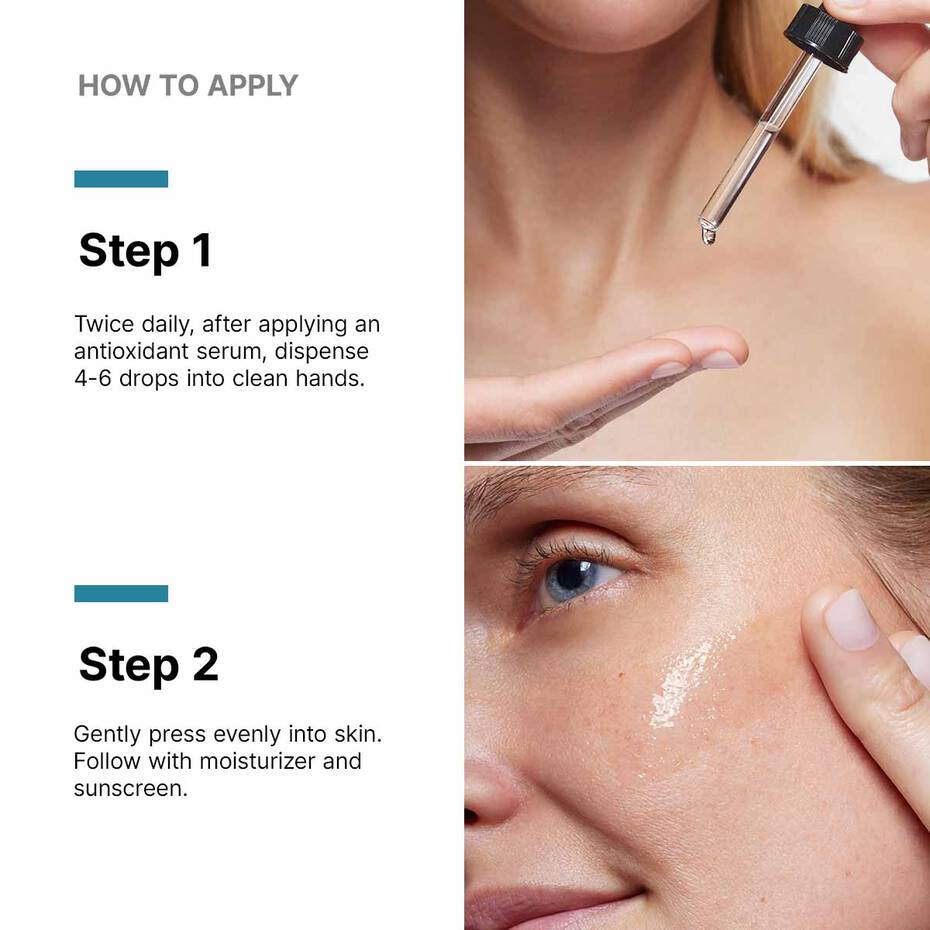 HOW TO APPLY

Step 1

Twice daily, after applying an antioxidant serum, dispense 4-6 drops into clean hands.

Step 2

Gently press evenly into skin. Follow with moisturizer and sunscreen.